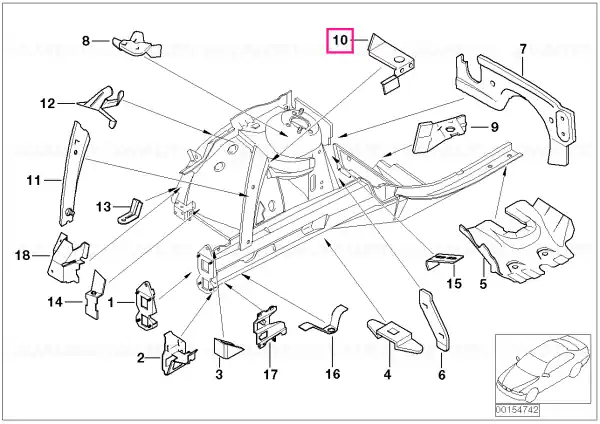 8
10
7
12
9
11
13
18
15
5
14
1
2
3
17
16
4
6
00154742